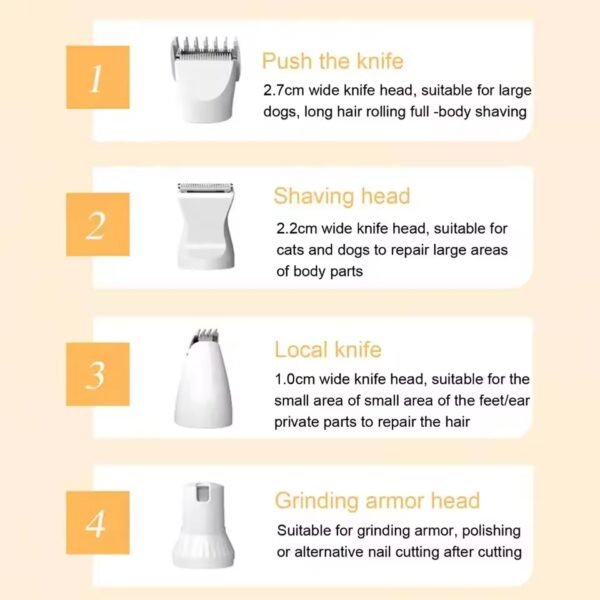 1

Push the knife

2.7cm wide knife head, suitable for large dogs, long hair rolling full -body shaving

2

Shaving head

2.2cm wide knife head, suitable for cats and dogs to repair large areas of body parts

3

Local knife

1.0cm wide knife head, suitable for the small area of small area of the feet/ear private parts to repair the hair

4

Grinding armor head

Suitable for grinding armor, polishing or alternative nail cutting after cutting